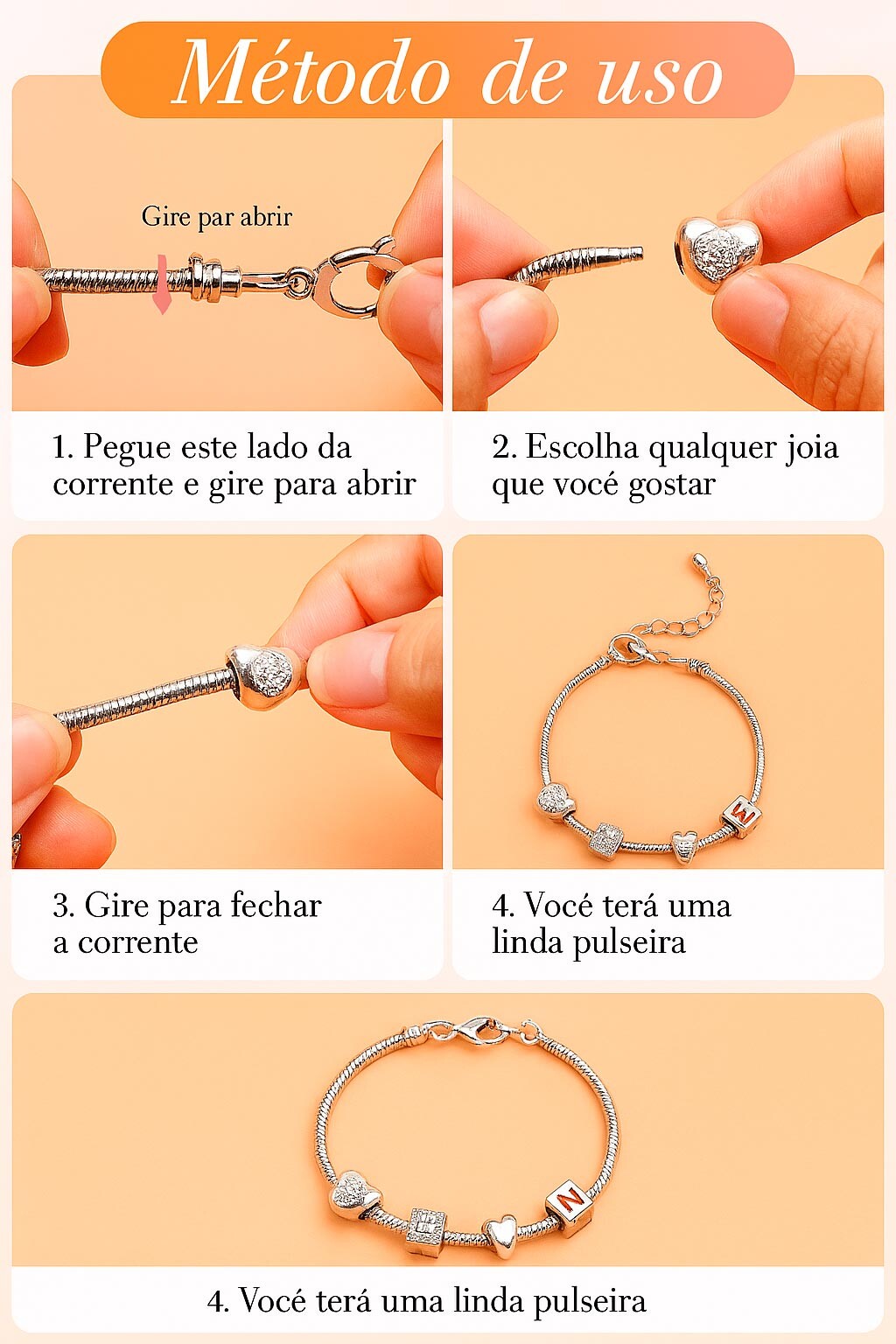 Método de uso

Gire par abrir

1. Pegue este lado da corrente e gire para abrir

2. Escolha qualquer joia que você gostar

3. Gire para fechar a corrente

M

4. Você terá uma linda pulseira

N

4. Você terá uma linda pulseira