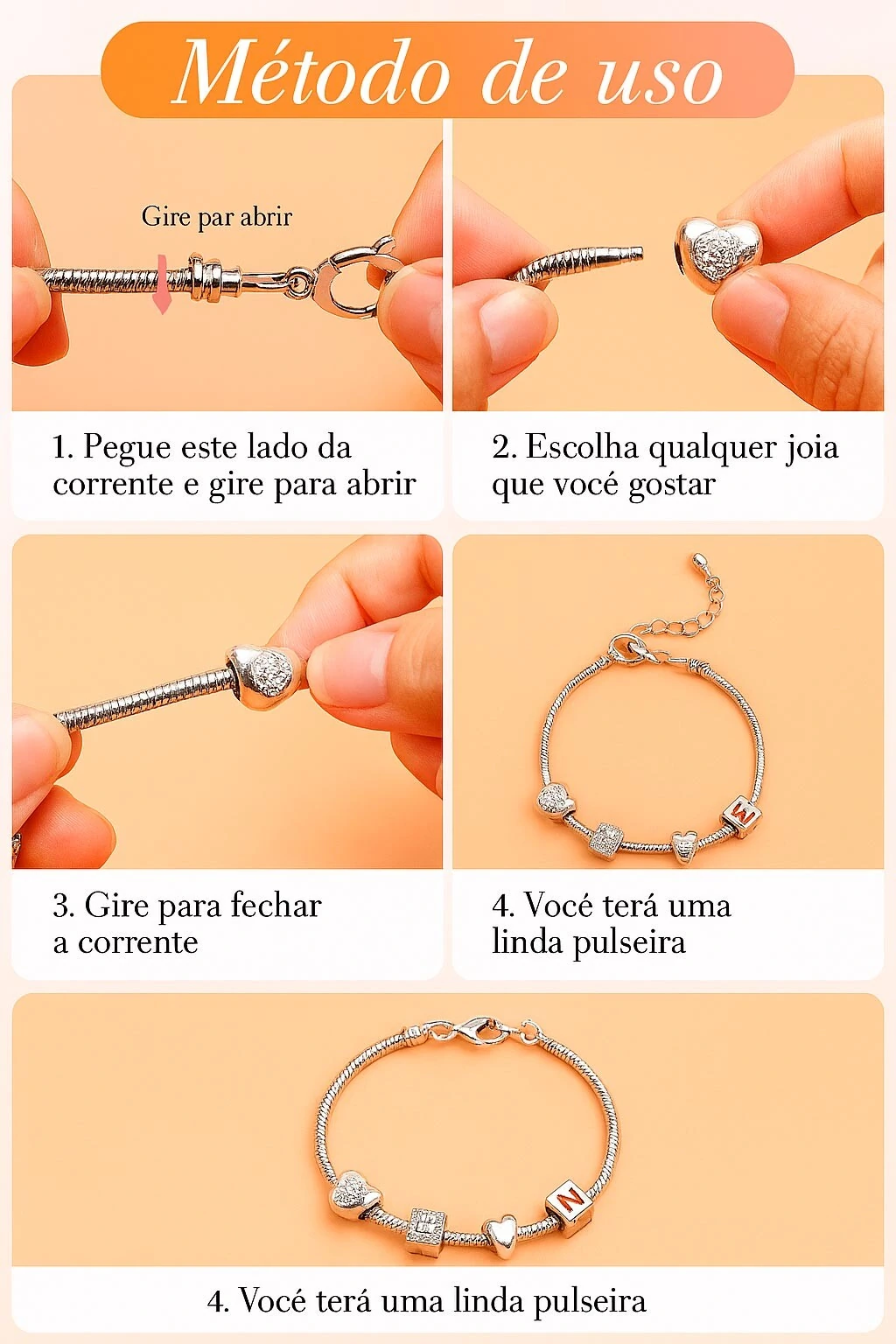 Método de uso

Gire par abrir

1. Pegue este lado da corrente e gire para abrir

2. Escolha qualquer joia que você gostar

3. Gire para fechar a corrente

M

4. Você terá uma linda pulseira

N

4. Você terá uma linda pulseira